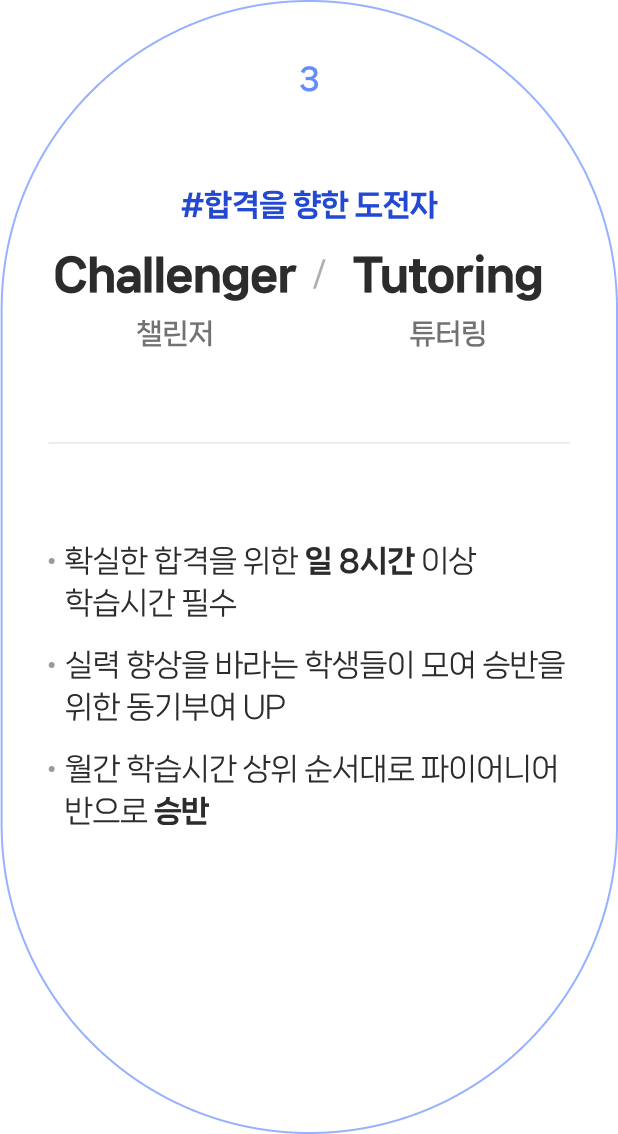 3

#합격을 향한 도전자

Challenger / Tutoring

챌린저 튜터링

• 확실한 합격을 위한 일 8시간 이상 학습시간 필수

• 실력 향상을 바라는 학생들이 모여 승반을 위한 동기부여 UP

• 월간 학습시간 상위 순서대로 파이어니어 반으로 승반