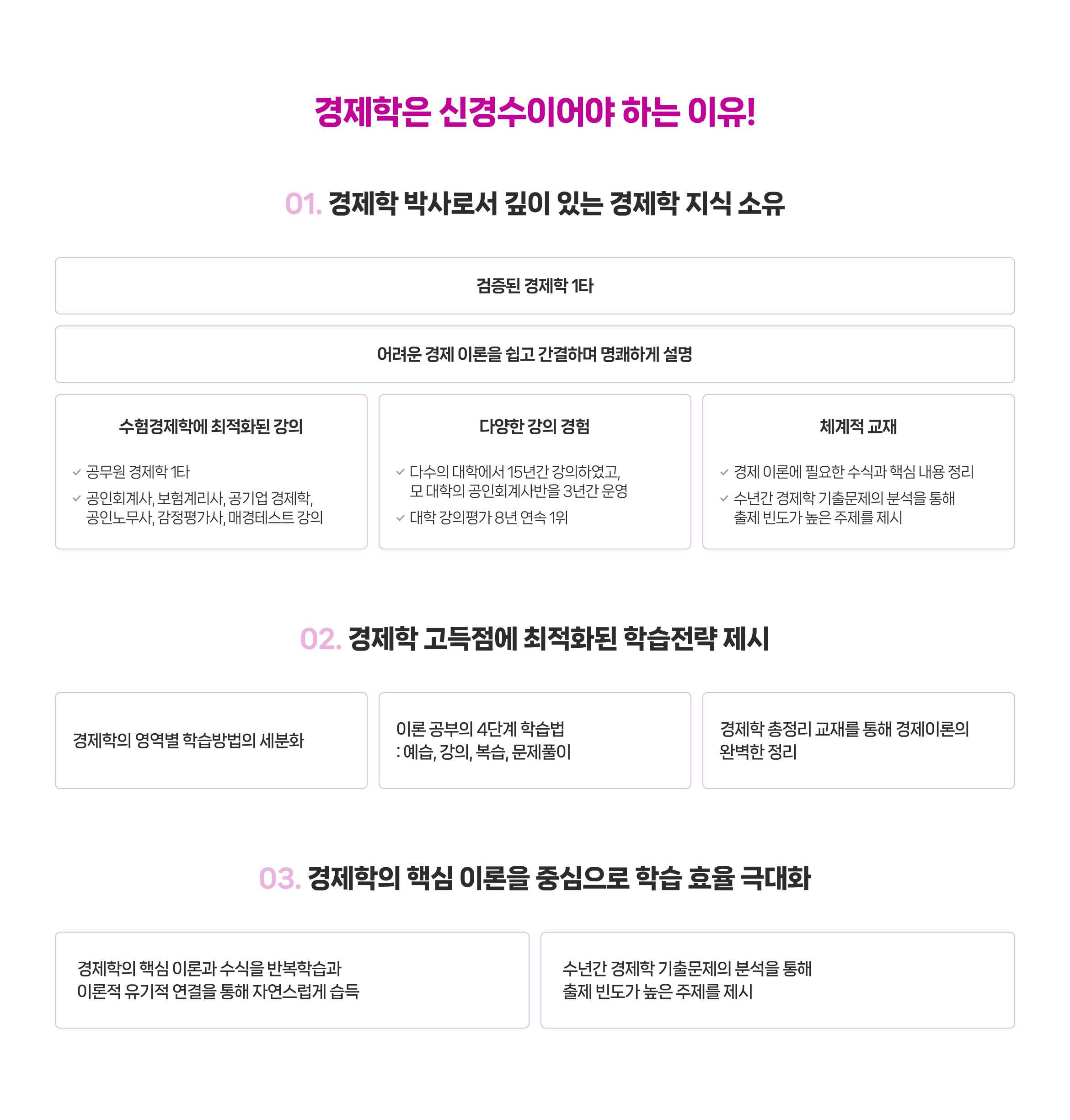 경제학은 신경수이어야 하는 이유!

01. 경제학 박사로서 깊이 있는 경제학 지식 소유

검증된 경제학 1타

어려운 경제 이론을 쉽고 간결하며 명쾌하게 설명

수험경제학에 최적화된 강의

✓ 공무원 경제학 1타
✓ 공인회계사, 보험계리사, 공기업 경제학, 공인노무사, 감정평가사, 매경테스트 강의

다양한 강의 경험

✓ 다수의 대학에서 15년간 강의하였고, 모 대학의 공인회계사반을 3년간 운영
✓ 대학 강의평가 8년 연속 1위

체계적 교재

✓ 경제 이론에 필요한 수식과 핵심 내용 정리
✓ 수년간 경제학 기출문제의 분석을 통해 출제 빈도가 높은 주제를 제시

02. 경제학 고득점에 최적화된 학습전략 제시

경제학의 영역별 학습방법의 세분화

이론 공부의 4단계 학습법
: 예습, 강의, 복습, 문제풀이

경제학 총정리 교재를 통해 경제이론의 완벽한 정리

03. 경제학의 핵심 이론을 중심으로 학습 효율 극대화

경제학의 핵심 이론과 수식을 반복학습과 이론적 유기적 연결을 통해 자연스럽게 습득

수년간 경제학 기출문제의 분석을 통해 출제 빈도가 높은 주제를 제시